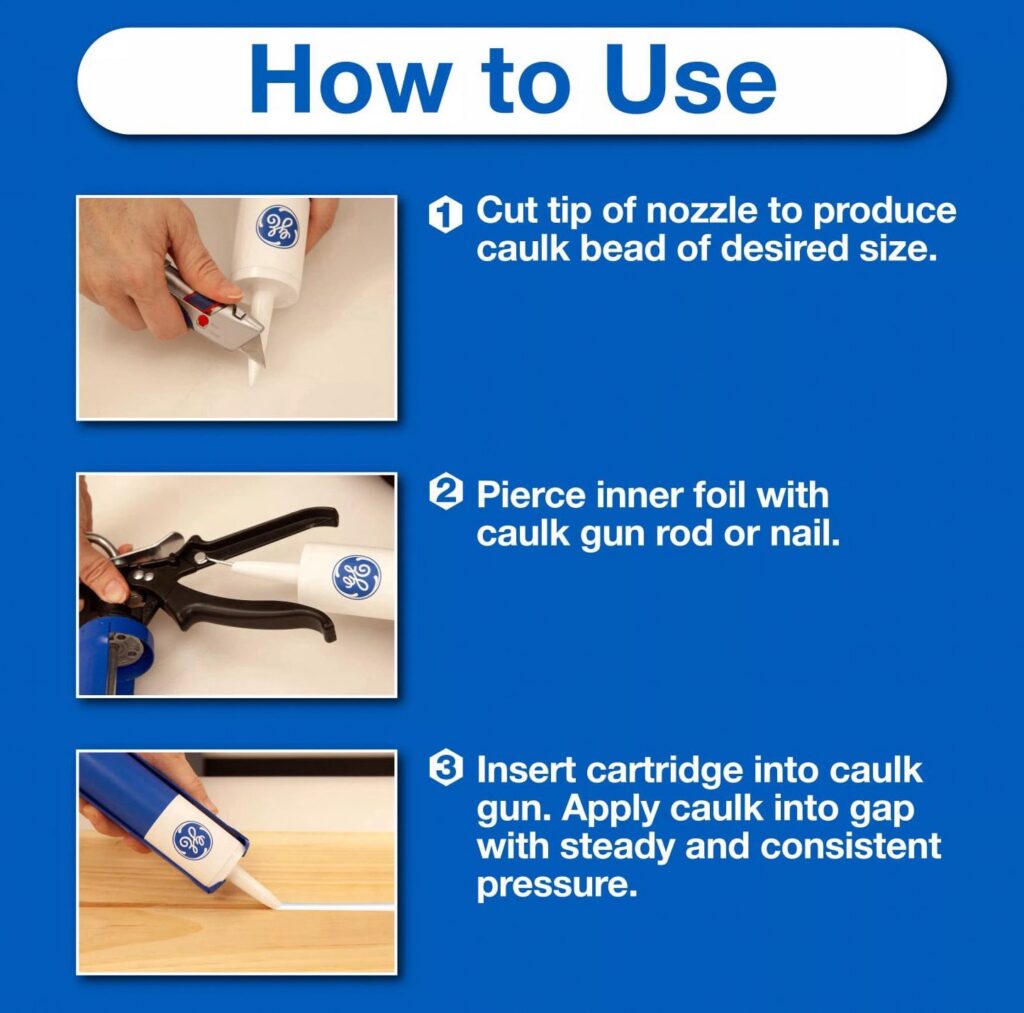 How to Use

1 Cut tip of nozzle to produce caulk bead of desired size.

2 Pierce inner foil with caulk gun rod or nail.

3 Insert cartridge into caulk gun. Apply caulk into gap with steady and consistent pressure.